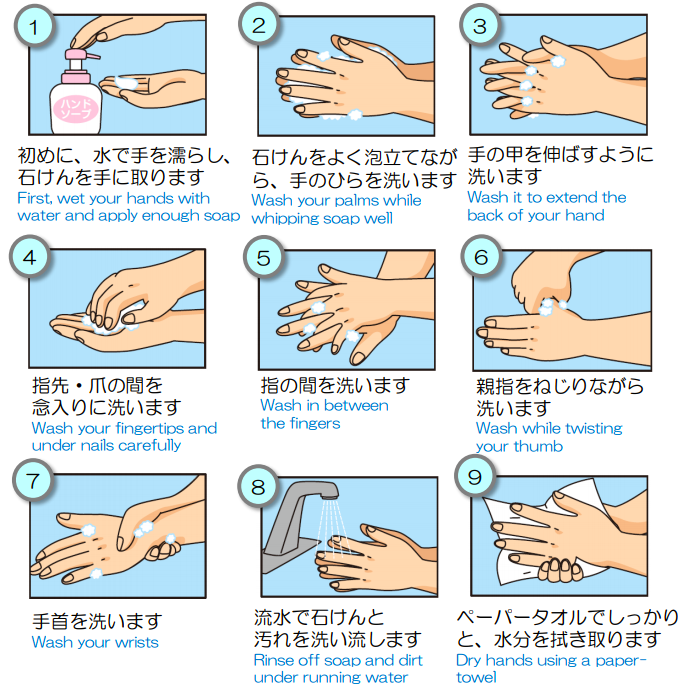 1

ハンドソープ

初めに、水で手を濡らし、石けんを手に取ります
First, wet your hands with water and apply enough soap

2

石けんをよく泡立てながら、手のひらを洗います
Wash your palms while whipping soap well

3

手の甲を伸ばすように洗います
Wash it to extend the back of your hand

4

指先・爪の間を念入りに洗います
Wash your fingertips and under nails carefully

5

指の間を洗います
Wash in between the fingers

6

親指をねじりながら洗います
Wash while twisting your thumb

7

手首を洗います
Wash your wrists

8

流水で石けんと汚れを洗い流します
Rinse off soap and dirt under running water

9

ペーパータオルでしっかりと、水分を拭き取ります
Dry hands using a paper-towel